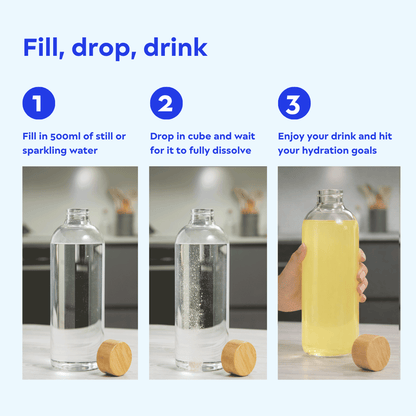 Fill, drop, drink

1

Fill in 500ml of still or sparkling water

2

Drop in cube and wait for it to fully dissolve

3

Enjoy your drink and hit your hydration goals