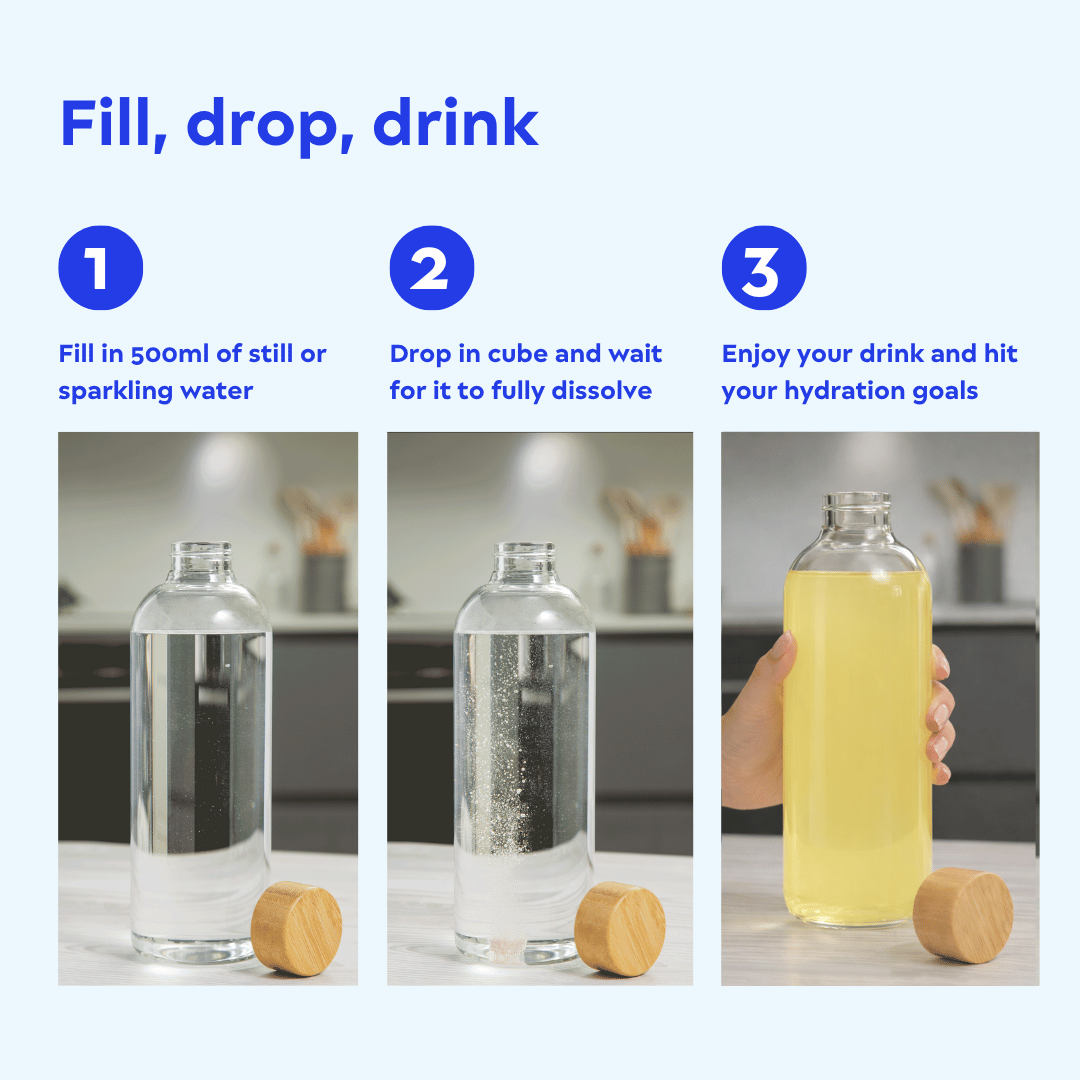 Fill, drop, drink

1

Fill in 500ml of still or sparkling water

2

Drop in cube and wait for it to fully dissolve

3

Enjoy your drink and hit your hydration goals