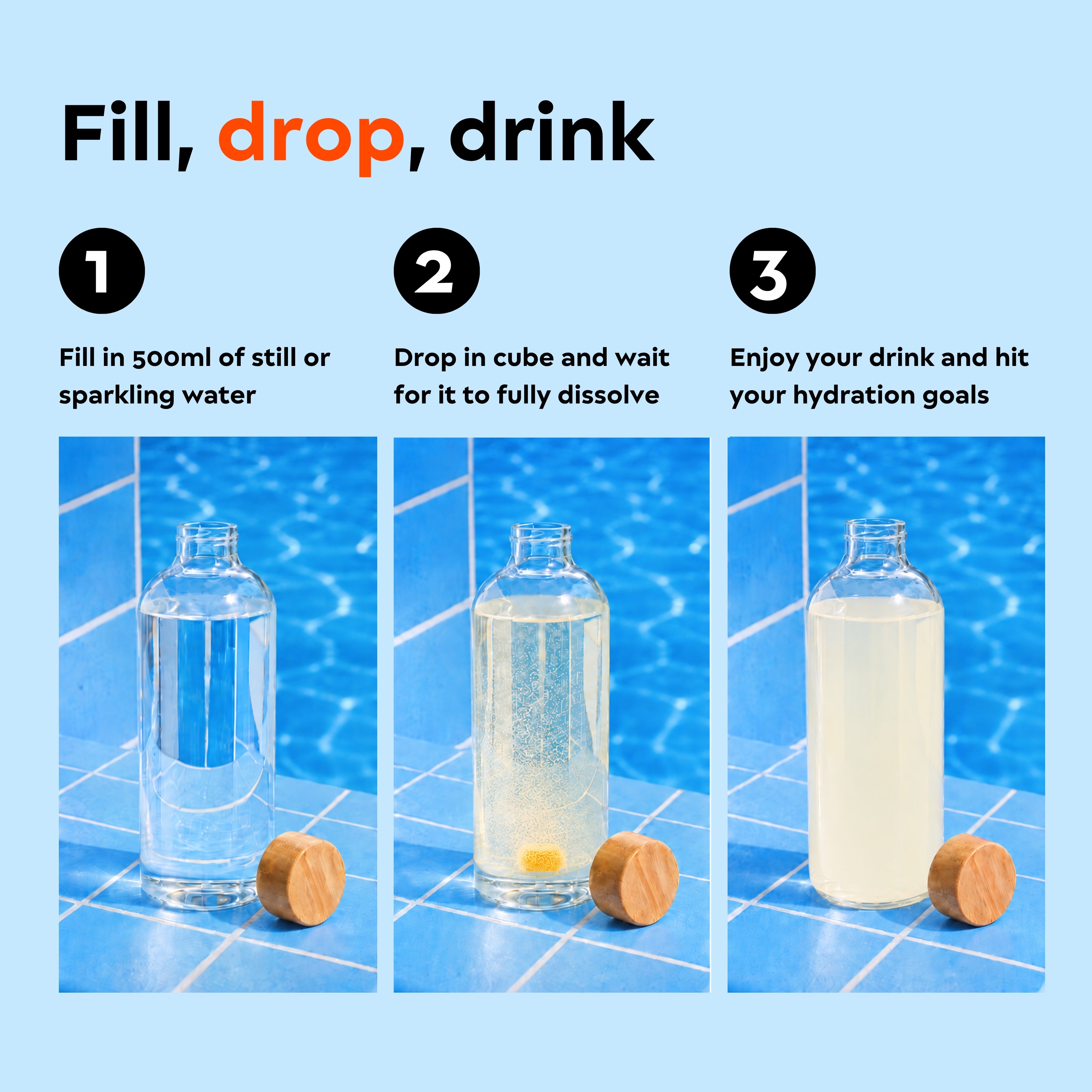 Fill, drop, drink

1

Fill in 500ml of still or sparkling water

2

Drop in cube and wait for it to fully dissolve

3

Enjoy your drink and hit your hydration goals