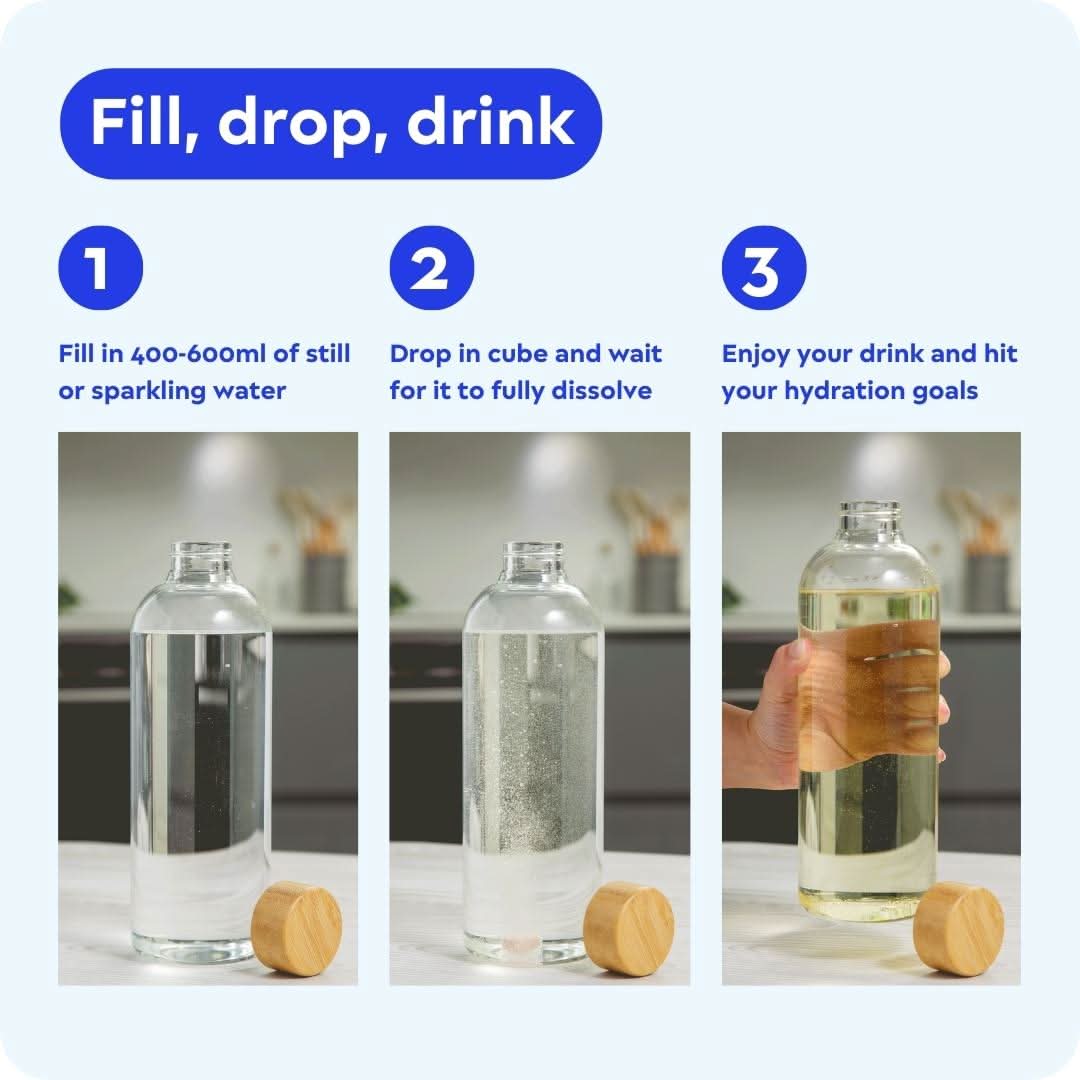 Fill, drop, drink

1

Fill in 400-600ml of still or sparkling water

2

Drop in cube and wait for it to fully dissolve

3

Enjoy your drink and hit your hydration goals